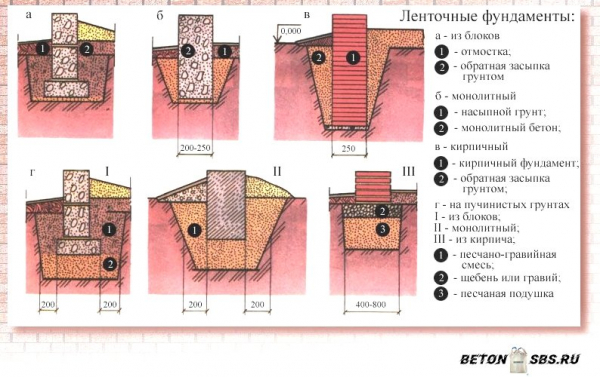 а

1 2

б

2 1

200-250

в

0.000

2 1

250

г I

1

2

200 200

II

1

200 200

III

2

3

400-800

Ленточные фундаменты:

а - из блоков

1 - отмостка;

2 - обратная засыпка грунтом

б - монолитный

1 - насыпной грунт;

2 - монолитный бетон;

в - кирпичный

1 - кирпичный фундамент;

2 - обратная засыпка грунтом;

г - на пучинистых грунтах

I - из блоков;

II - монолитный;

III - из кирпича;

1 - песчано-гравийная смесь;

2 - щебень или гравий;

3 - песчаная подушка

BETON SBS.RU